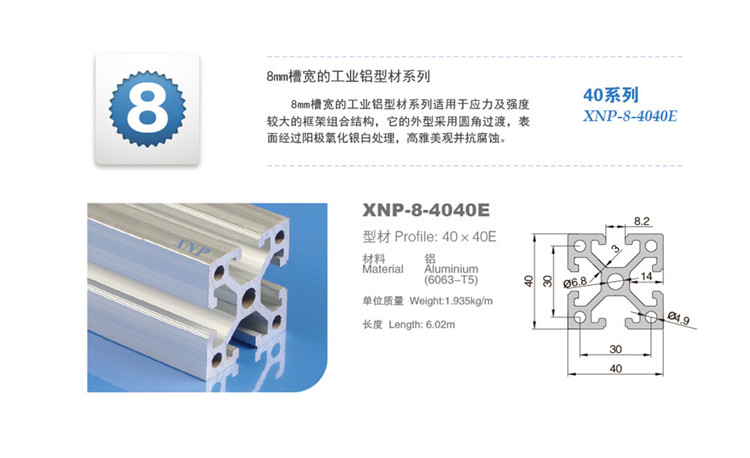 8

8㎜槽宽的工业铝型材系列

8㎜槽宽的工业铝型材系列适用于应力及强度较大的框架组合结构，它的外型采用圆角过渡，表面经过阳极氧化银白处理，高雅美观并抗腐蚀。

40系列
XNP-8-4040E

XNP

XNP-8-4040E

型材 Profile: 40 × 40E

材料 Material
铝 Aluminium (6063–T5)

单位质量 Weight:1.935kg/m

长度 Length: 6.02m

8.2
3
40
30
Ø6.8
14
Ø4.9
30
40